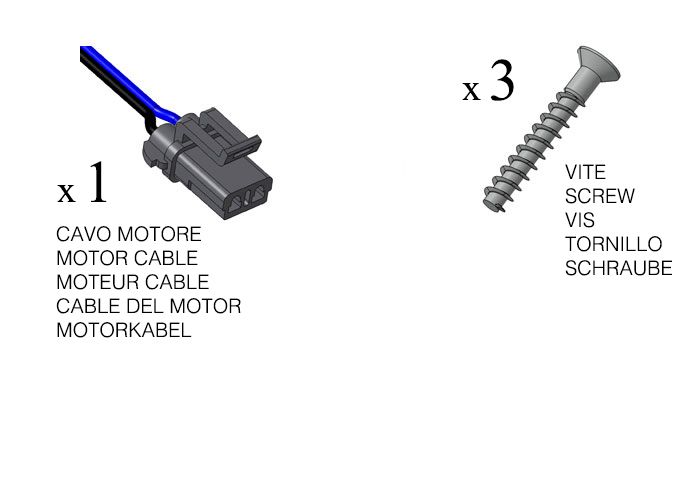 x 1

CAVO MOTORE
MOTOR CABLE
MOTEUR CABLE
CABLE DEL MOTOR
MOTORKABEL

x 3

VITE
SCREW
VIS
TORNILLO
SCHRAUBE